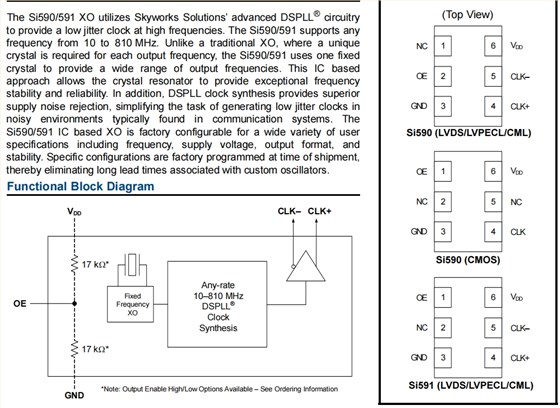 The Si590/591 XO utilizes Skyworks Solutions' advanced DSPLL® circuitry to provide a low jitter clock at high frequencies. The Si590/591 supports any frequency from 10 to 810 MHz. Unlike a traditional XO, where a unique crystal is required for each output frequency, the Si590/591 uses one fixed crystal to provide a wide range of output frequencies. This IC based approach allows the crystal resonator to provide exceptional frequency stability and reliability. In addition, DSPLL clock synthesis provides superior supply noise rejection, simplifying the task of generating low jitter clocks in noisy environments typically found in communication systems. The Si590/591 IC based XO is factory configurable for a wide variety of user specifications including frequency, supply voltage, output format, and stability. Specific configurations are factory programmed at time of shipment, thereby eliminating long lead times associated with custom oscillators.

Functional Block Diagram

$V_{DD}$

CLK– CLK+

17 kΩ*

Fixed Frequency XO

Any-rate 10–810 MHz DSPLL® Clock Synthesis

OE

17 kΩ*

GND

*Note: Output Enable High/Low Options Available – See Ordering Information

(Top View)

NC 1 6 $V_{DD}$
OE 2 5 CLK–
GND 3 4 CLK+

Si590 (LVDS/LVPECL/CML)

OE 1 6 $V_{DD}$
NC 2 5 NC
GND 3 4 CLK

Si590 (CMOS)

OE 1 6 $V_{DD}$
NC 2 5 CLK–
GND 3 4 CLK+

Si591 (LVDS/LVPECL/CML)