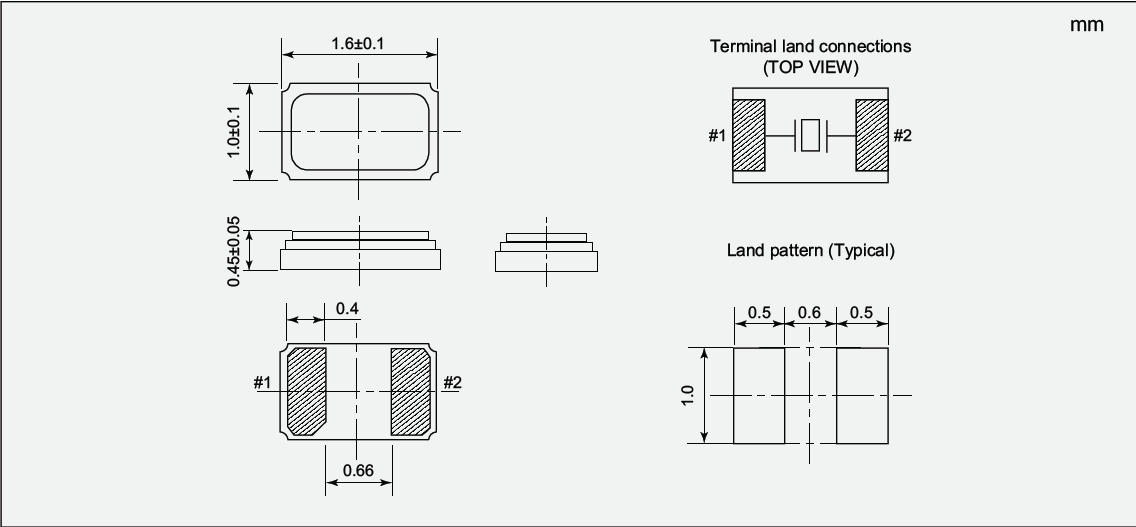 mm

1.6±0.1

1.0±0.1

0.45±0.05

0.4

#1

#2

0.66

Terminal land connections
(TOP VIEW)

#1

#2

Land pattern (Typical)

0.5

0.6

0.5

1.0