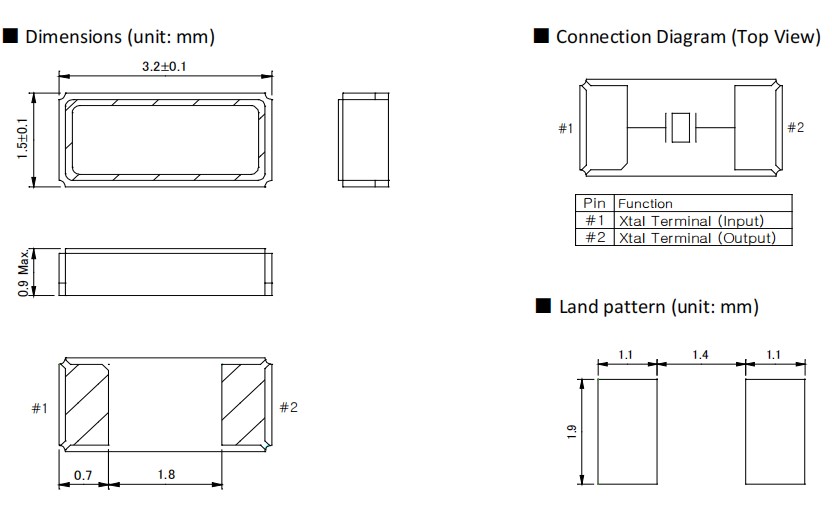 ■ Dimensions (unit: mm)

3.2±0.1

1.5±0.1

0.9 Max.

#1

#2

0.7

1.8

■ Connection Diagram (Top View)

#1

#2

| Pin | Function |
|---|---|
| #1 | Xtal Terminal (Input) |
| #2 | Xtal Terminal (Output) |

■ Land pattern (unit: mm)

1.1

1.4

1.1

1.9